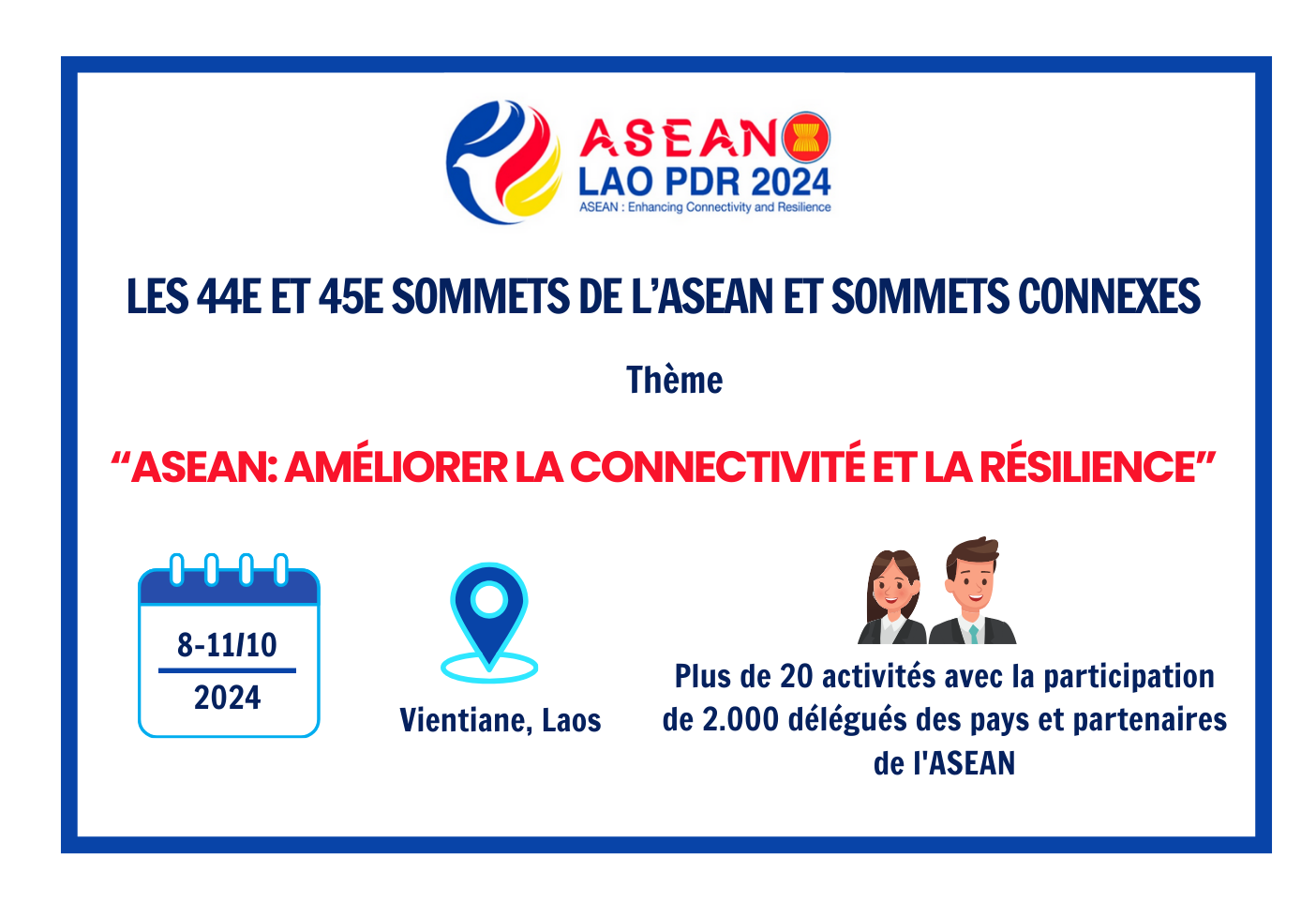 ASEAN
LAO PDR 2024
ASEAN : Enhancing Connectivity and Resilience

LES 44E ET 45E SOMMETS DE L'ASEAN ET SOMMETS CONNEXES

Thème

"ASEAN: AMÉLIORER LA CONNECTIVITÉ ET LA RÉSILIENCE"

8-11/10
2024

Vientiane, Laos

Plus de 20 activités avec la participation de 2.000 délégués des pays et partenaires de l'ASEAN