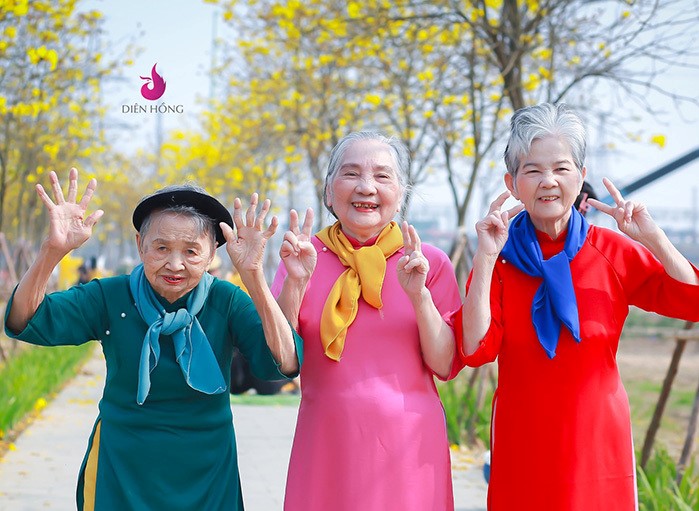 DIÊN HỒNG