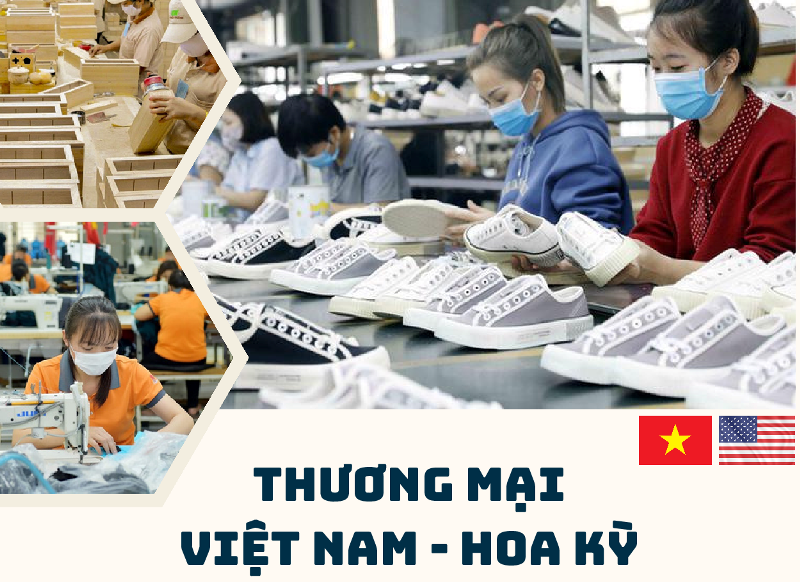 THƯƠNG MẠI
VIỆT NAM - HOA KỲ