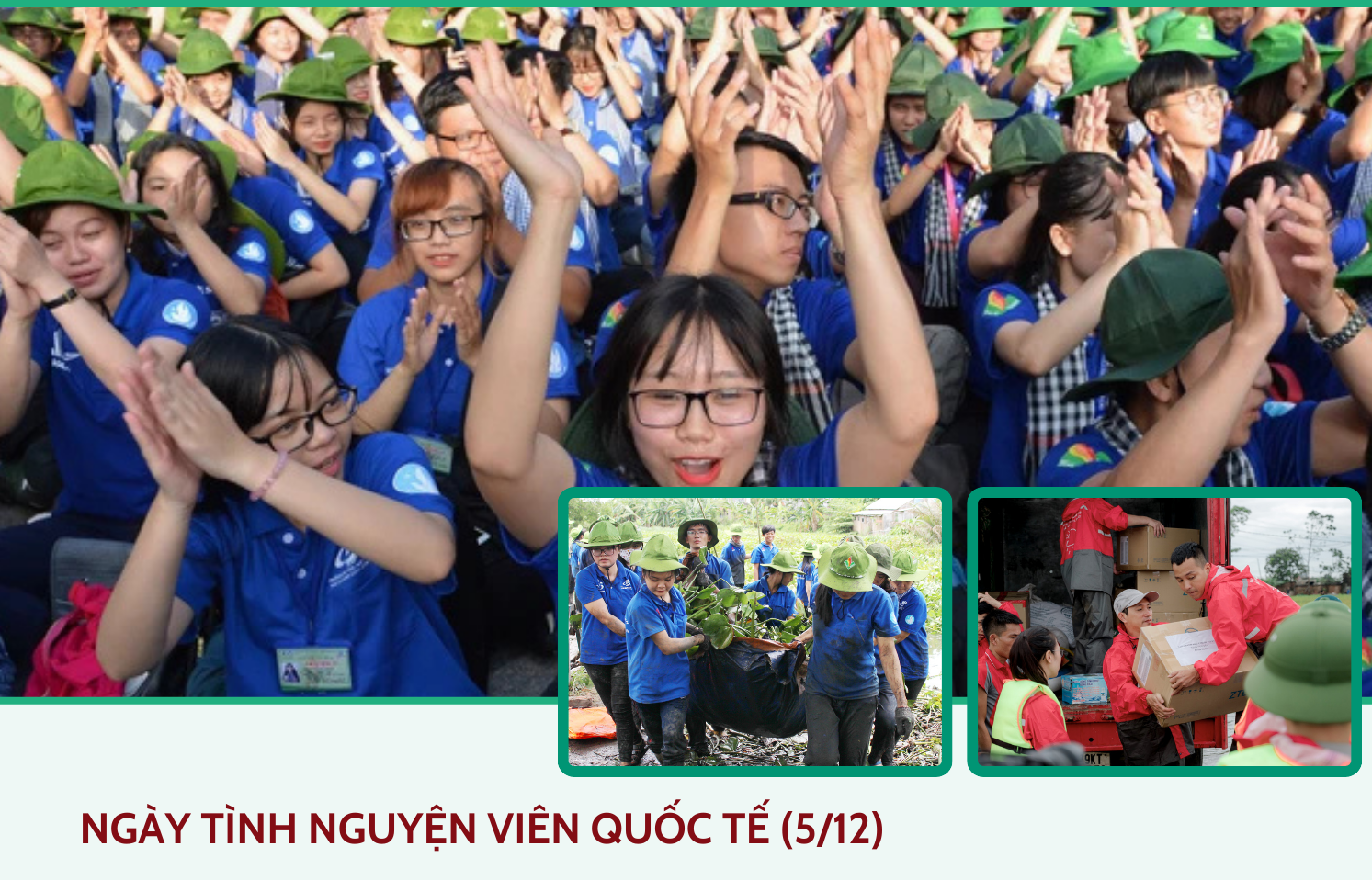 NGÀY TÌNH NGUYỆN VIÊN QUỐC TẾ (5/12)