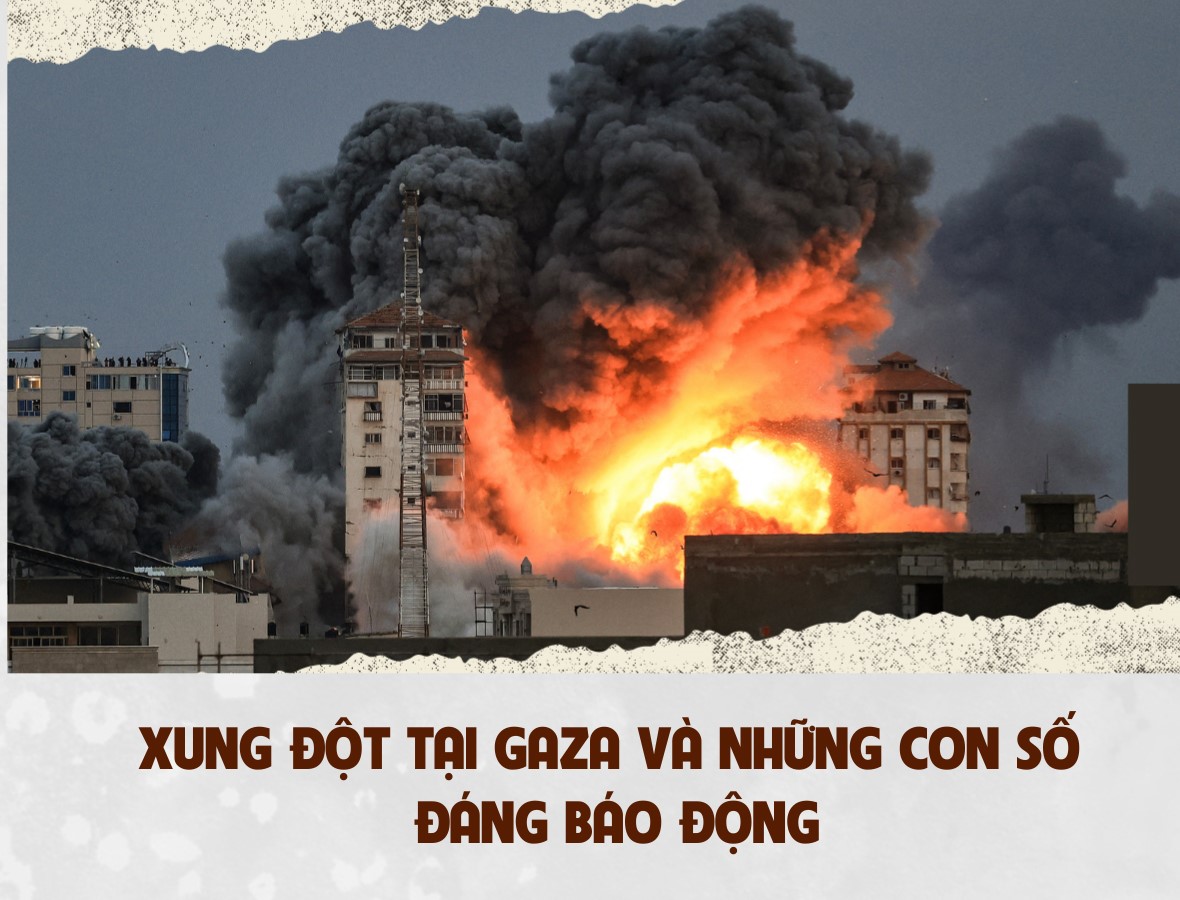 XUNG ĐỘT TẠI GAZA VÀ NHỮNG CON SỐ ĐÁNG BÁO ĐỘNG