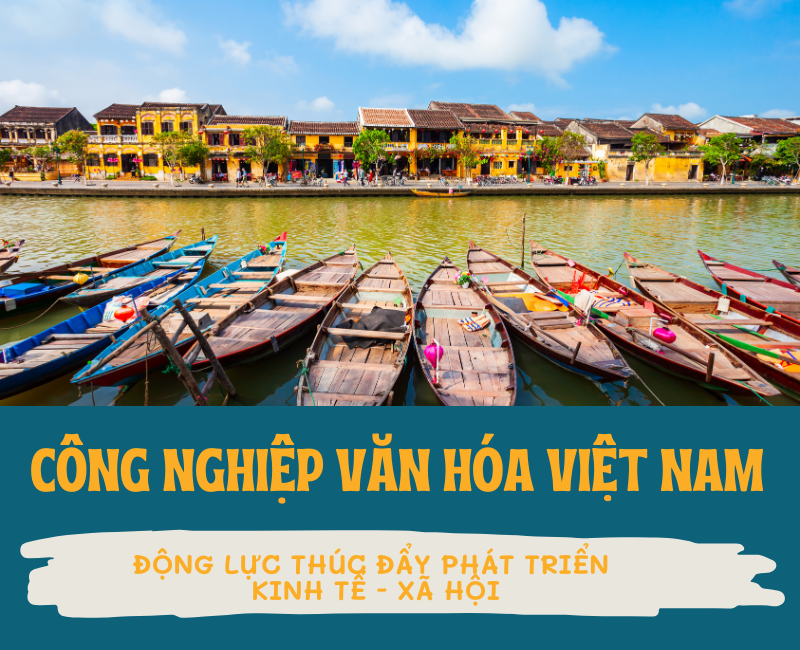 CÔNG NGHIỆP VĂN HÓA VIỆT NAM

ĐỘNG LỰC THÚC ĐẨY PHÁT TRIỂN KINH TẾ - XÃ HỘI