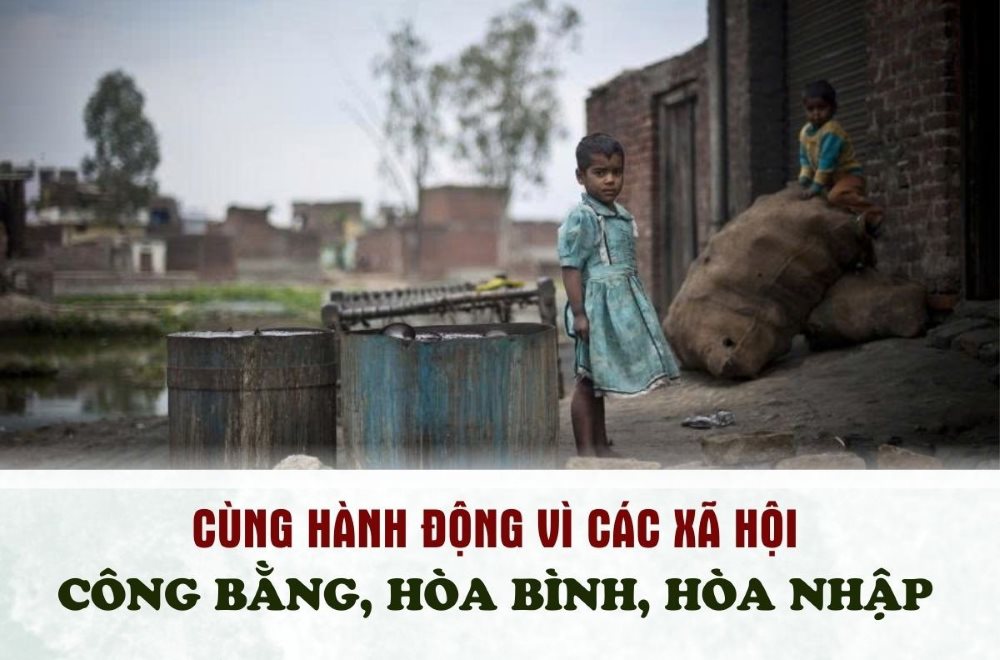 CÙNG HÀNH ĐỘNG VÌ CÁC XÃ HỘI
CÔNG BẰNG, HÒA BÌNH, HÒA NHẬP