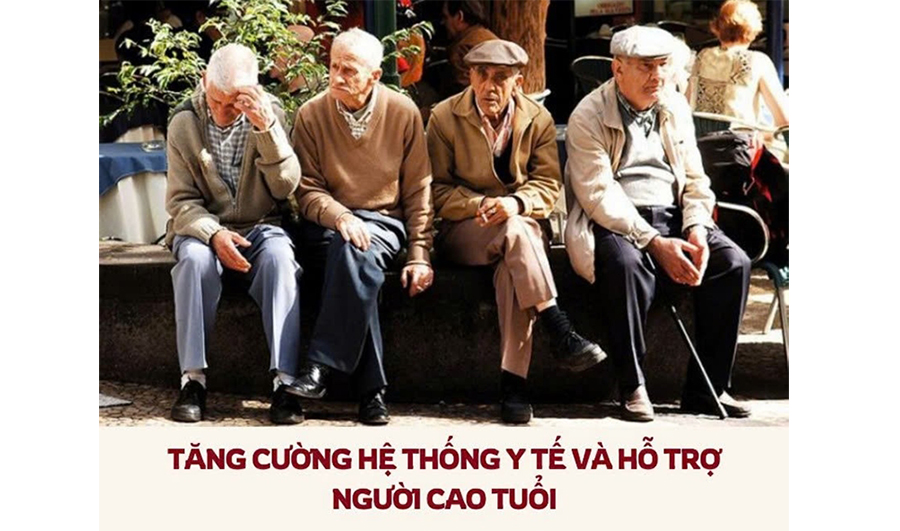 TĂNG CƯỜNG HỆ THỐNG Y TẾ VÀ HỖ TRỢ NGƯỜI CAO TUỔI