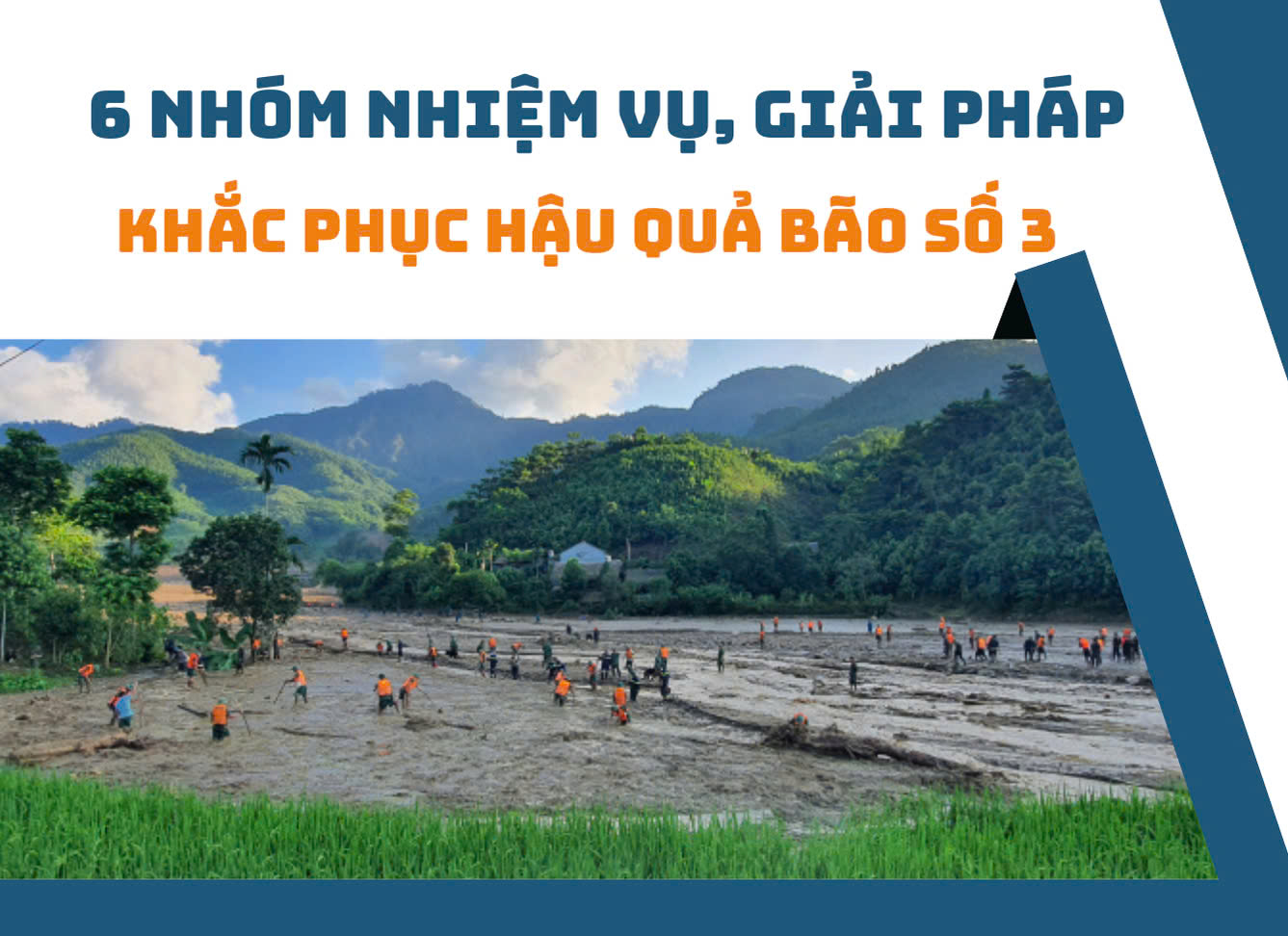 6 NHÓM NHIỆM VỤ, GIẢI PHÁP
KHẮC PHỤC HẬU QUẢ BÃO SỐ 3