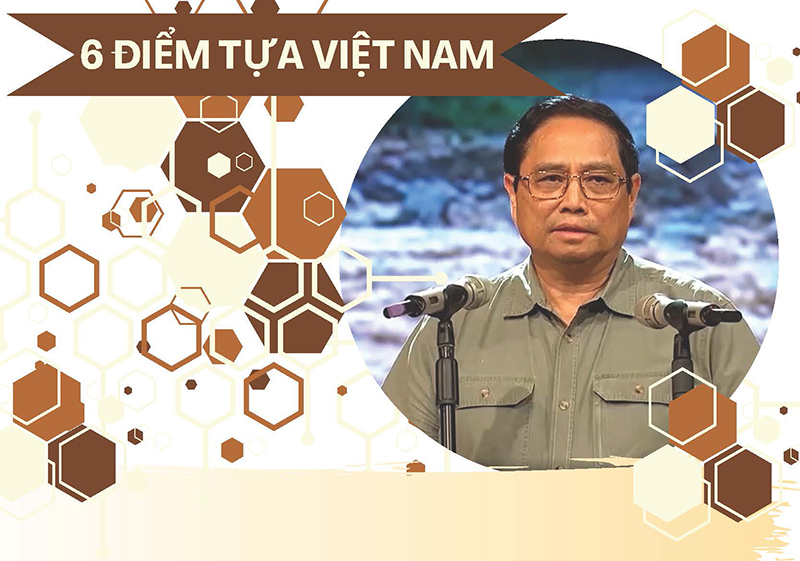 6 ĐIỂM TỰA VIỆT NAM