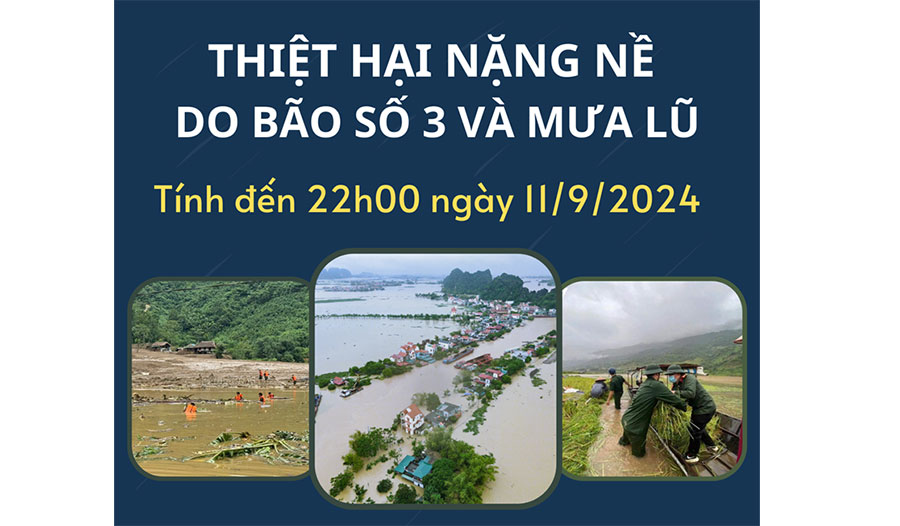 THIỆT HẠI NẶNG NỀ DO BÃO SỐ 3 VÀ MƯA LŨ

Tính đến 22h00 ngày 11/9/2024