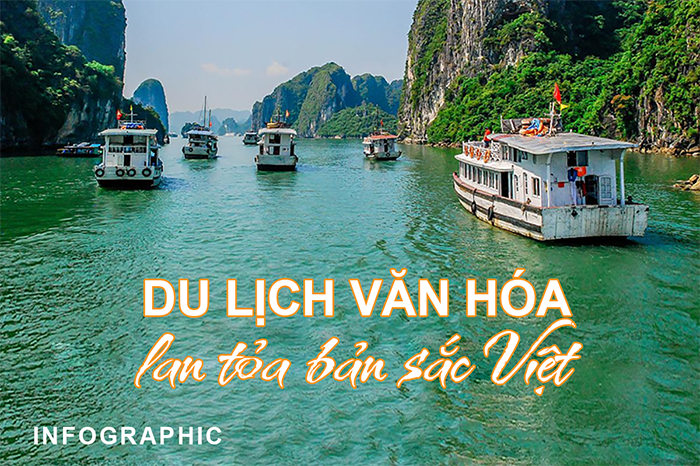 DU LỊCH VĂN HÓA
lan tỏa bản sắc Việt

INFOGRAPHIC