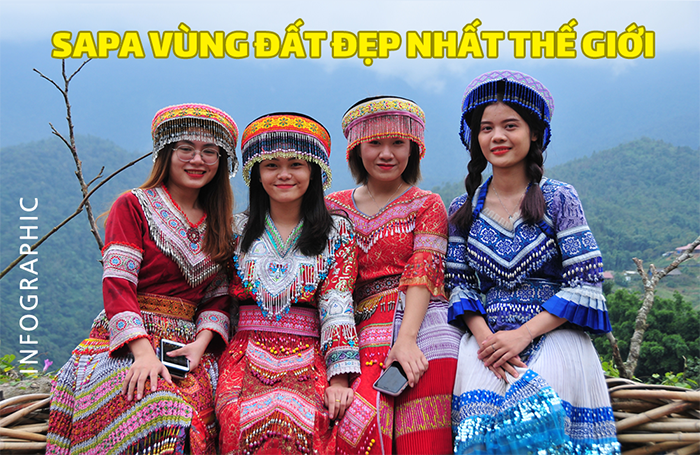 SAPA VÙNG ĐẤT ĐẸP NHẤT THẾ GIỚI

INFOGRAPHIC