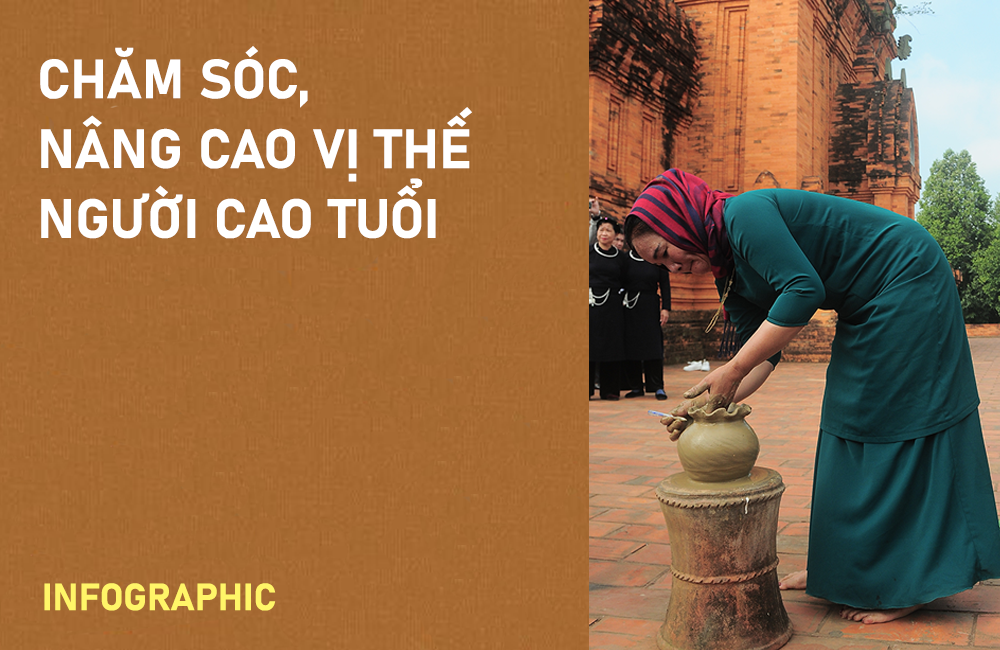 CHĂM SÓC, NÂNG CAO VỊ THẾ NGƯỜI CAO TUỔI

INFOGRAPHIC