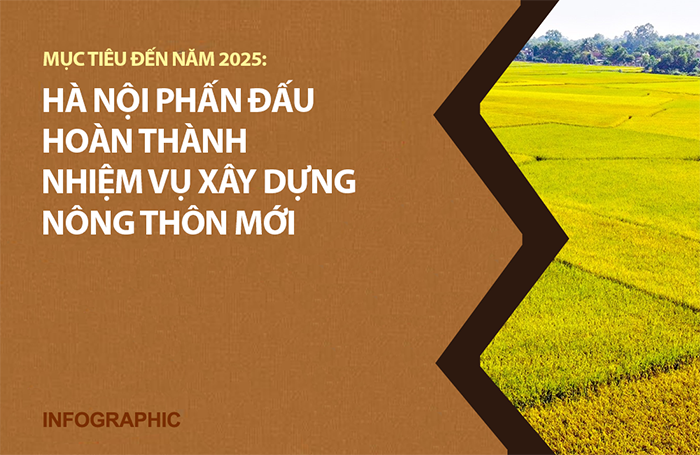 MỤC TIÊU ĐẾN NĂM 2025:

HÀ NỘI PHẤN ĐẤU HOÀN THÀNH NHIỆM VỤ XÂY DỰNG NÔNG THÔN MỚI

INFOGRAPHIC