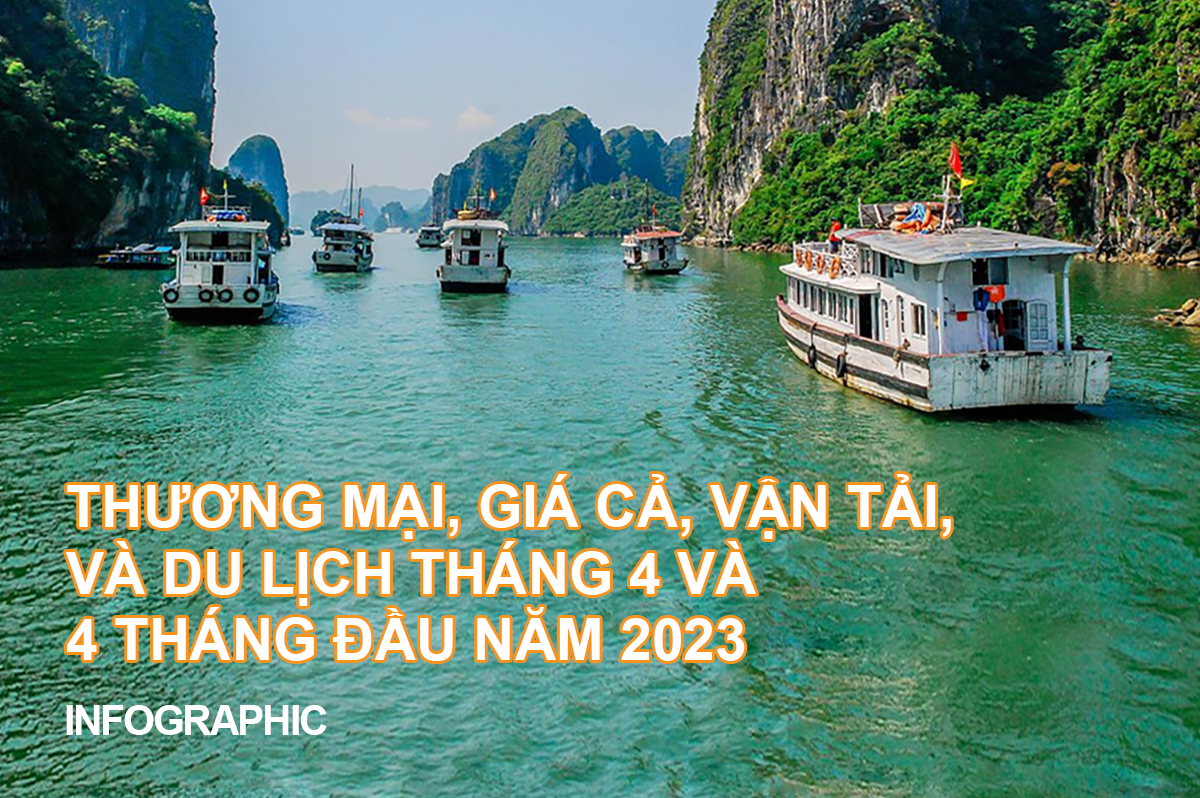 THƯƠNG MẠI, GIÁ CẢ, VẬN TẢI, VÀ DU LỊCH THÁNG 4 VÀ 4 THÁNG ĐẦU NĂM 2023

INFOGRAPHIC