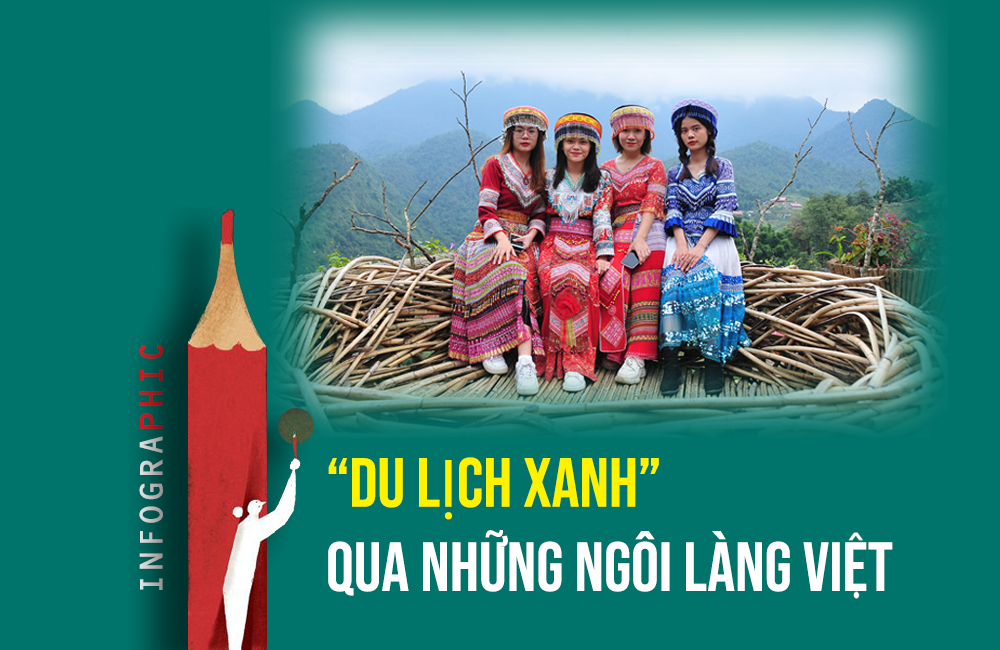 INFOGRAPHIC

“DU LỊCH XANH”
QUA NHỮNG NGÔI LÀNG VIỆT