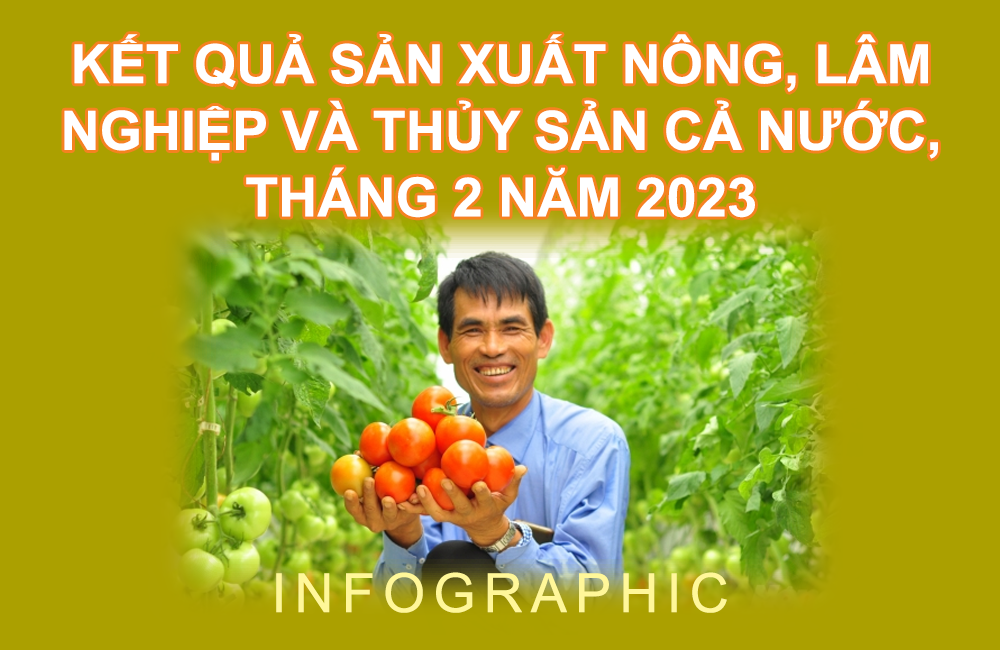 KẾT QUẢ SẢN XUẤT NÔNG, LÂM NGHIỆP VÀ THỦY SẢN CẢ NƯỚC, THÁNG 2 NĂM 2023

INFOGRAPHIC