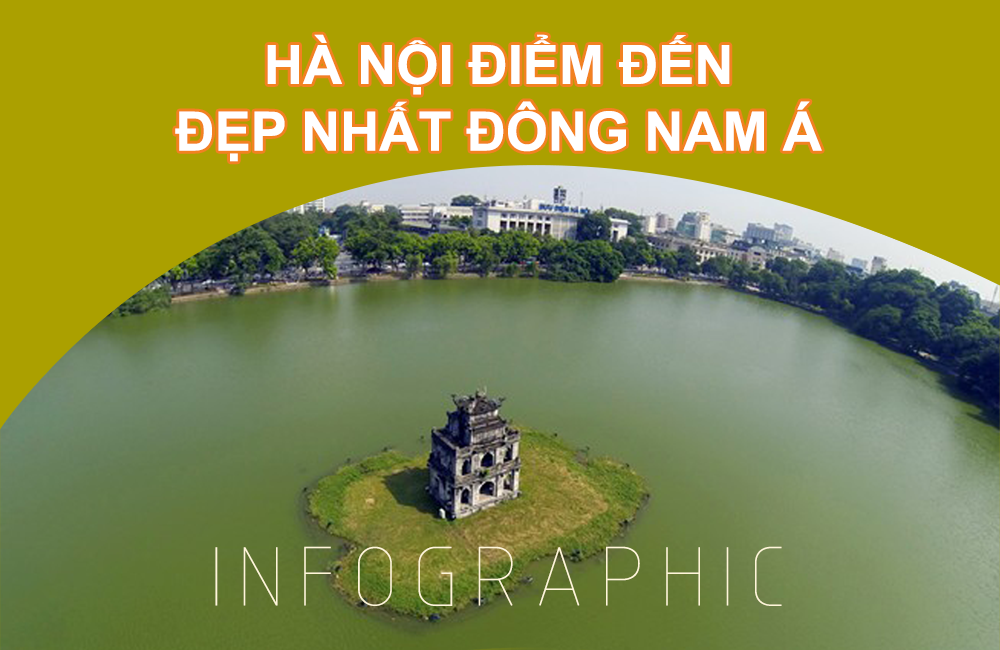 HÀ NỘI ĐIỂM ĐẾN
ĐẸP NHẤT ĐÔNG NAM Á

INFOGRAPHIC