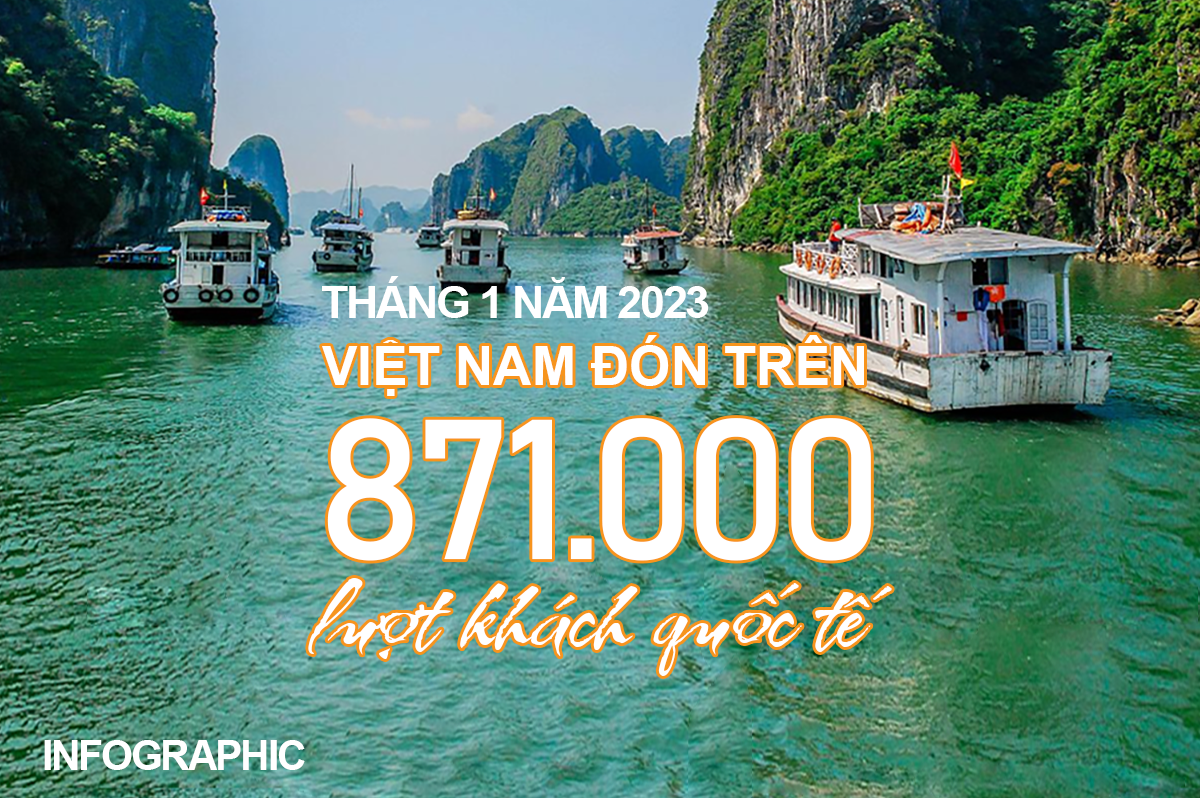 THÁNG 1 NĂM 2023
VIỆT NAM ĐÓN TRÊN
871.000
lượt khách quốc tế

INFOGRAPHIC