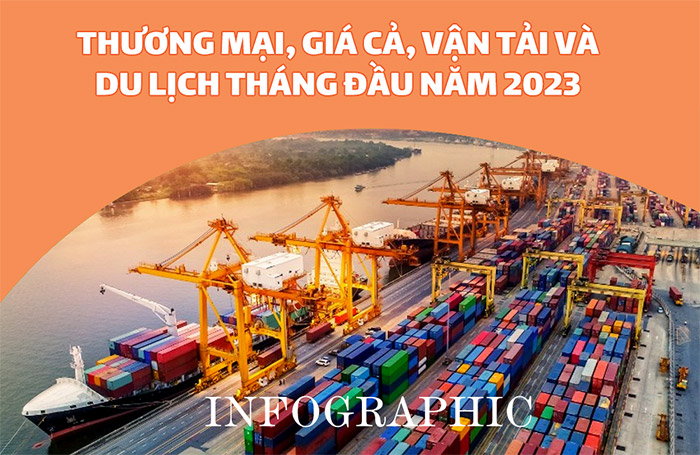 THƯƠNG MẠI, GIÁ CẢ, VẬN TẢI VÀ DU LỊCH THÁNG ĐẦU NĂM 2023

INFOGRAPHIC