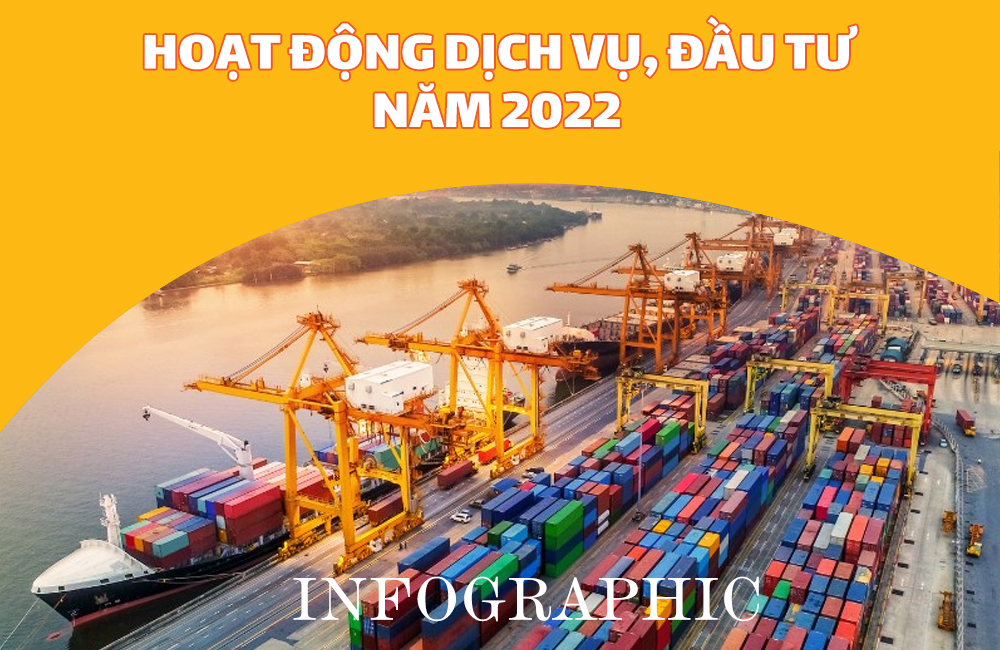 HOẠT ĐỘNG DỊCH VỤ, ĐẦU TƯ NĂM 2022

INFOGRAPHIC