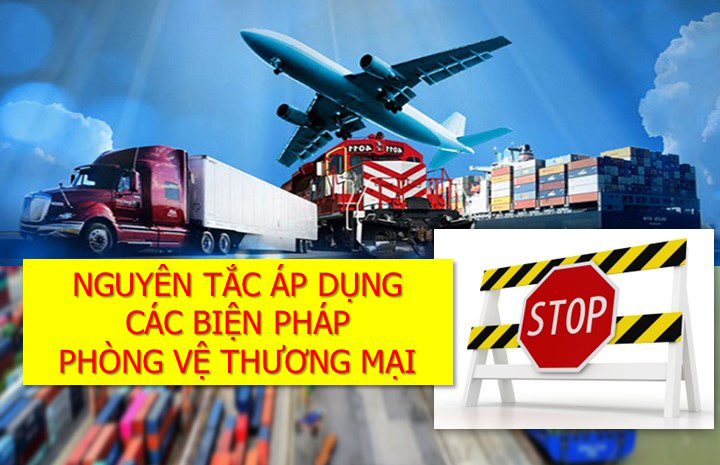 NGUYÊN TẮC ÁP DỤNG
CÁC BIỆN PHÁP
PHÒNG VỆ THƯƠNG MẠI

STOP