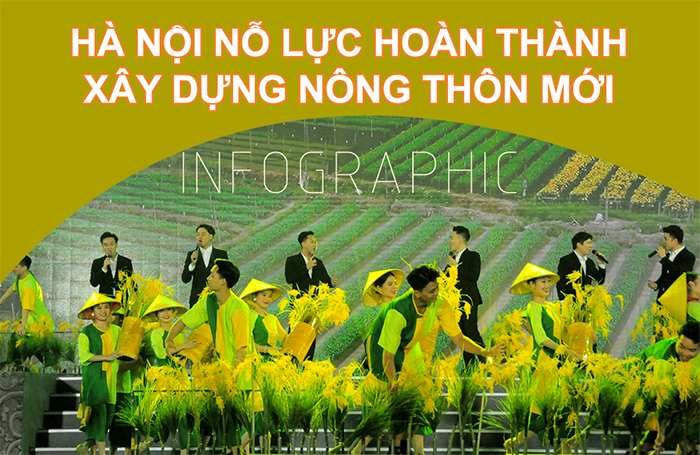 HÀ NỘI NỖ LỰC HOÀN THÀNH XÂY DỰNG NÔNG THÔN MỚI

INFOGRAPHIC