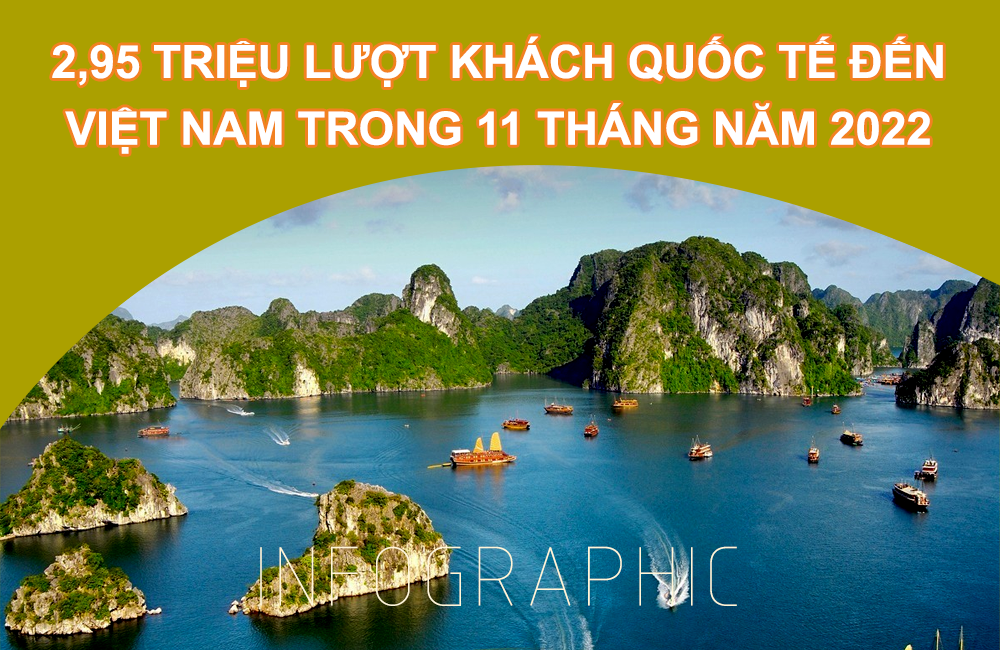 2,95 TRIỆU LƯỢT KHÁCH QUỐC TẾ ĐẾN VIỆT NAM TRONG 11 THÁNG NĂM 2022

INFOGRAPHIC