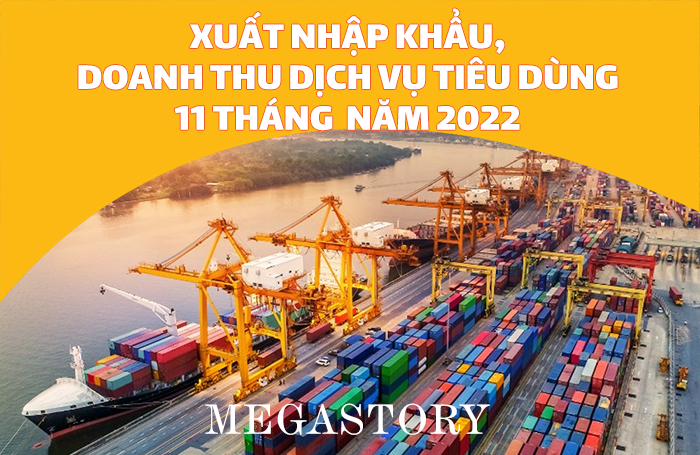 XUẤT NHẬP KHẨU,
DOANH THU DỊCH VỤ TIÊU DÙNG
11 THÁNG NĂM 2022

MEGASTORY