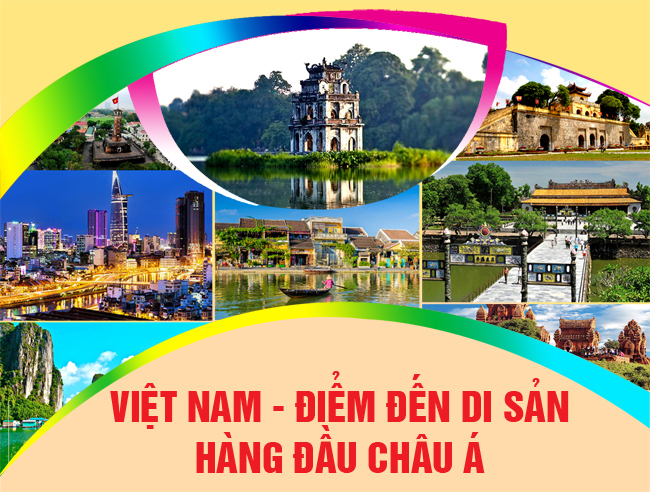 VIỆT NAM - ĐIỂM ĐẾN DI SẢN HÀNG ĐẦU CHÂU Á